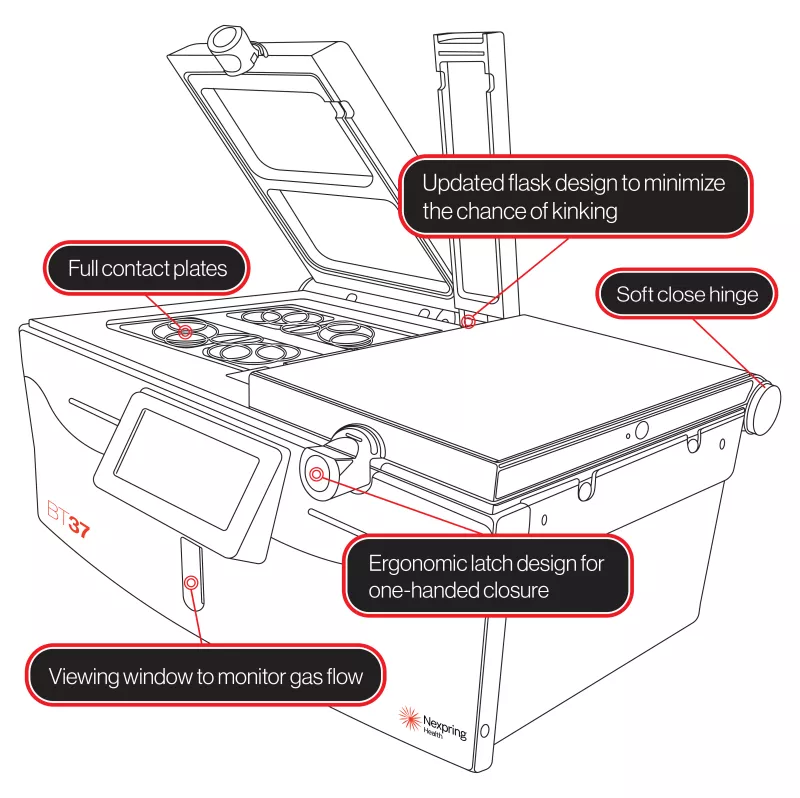 Updated flask design to minimize the chance of kinking

Full contact plates

Soft close hinge

BT37

Ergonomic latch design for one-handed closure

Viewing window to monitor gas flow

Nexpring Health